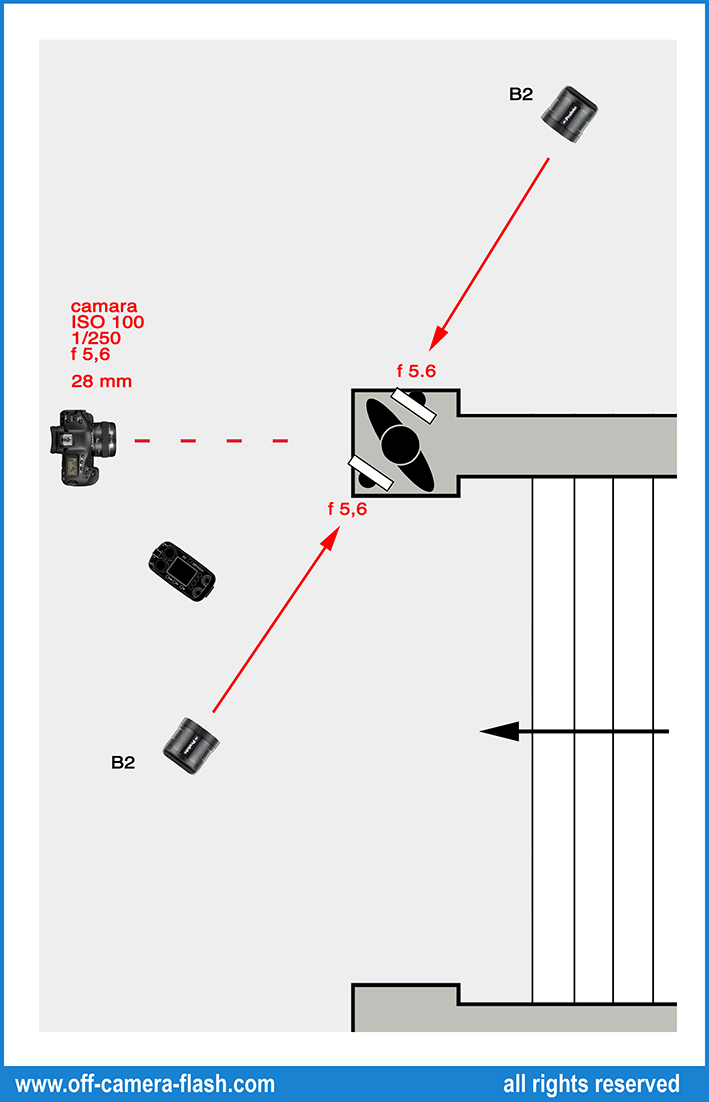 B2

camara
ISO 100
1/250
f 5,6

28 mm

f 5.6

f 5,6

B2

www.off-camera-flash.com

all rights reserved